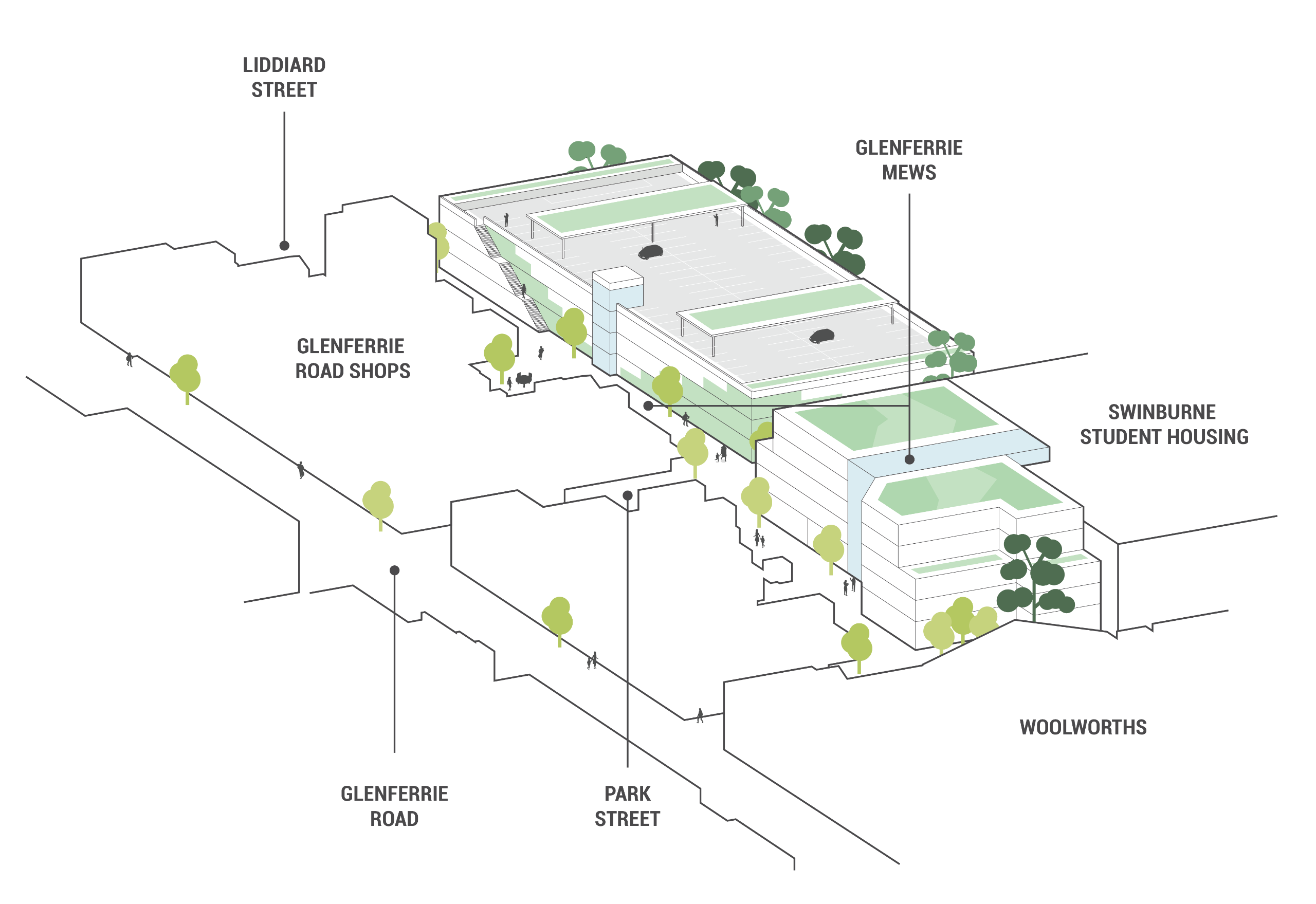 LIDDIARD STREET

GLENFERRIE MEWS

GLENFERRIE ROAD SHOPS

SWINBURNE STUDENT HOUSING

WOOLWORTHS

GLENFERRIE ROAD

PARK STREET